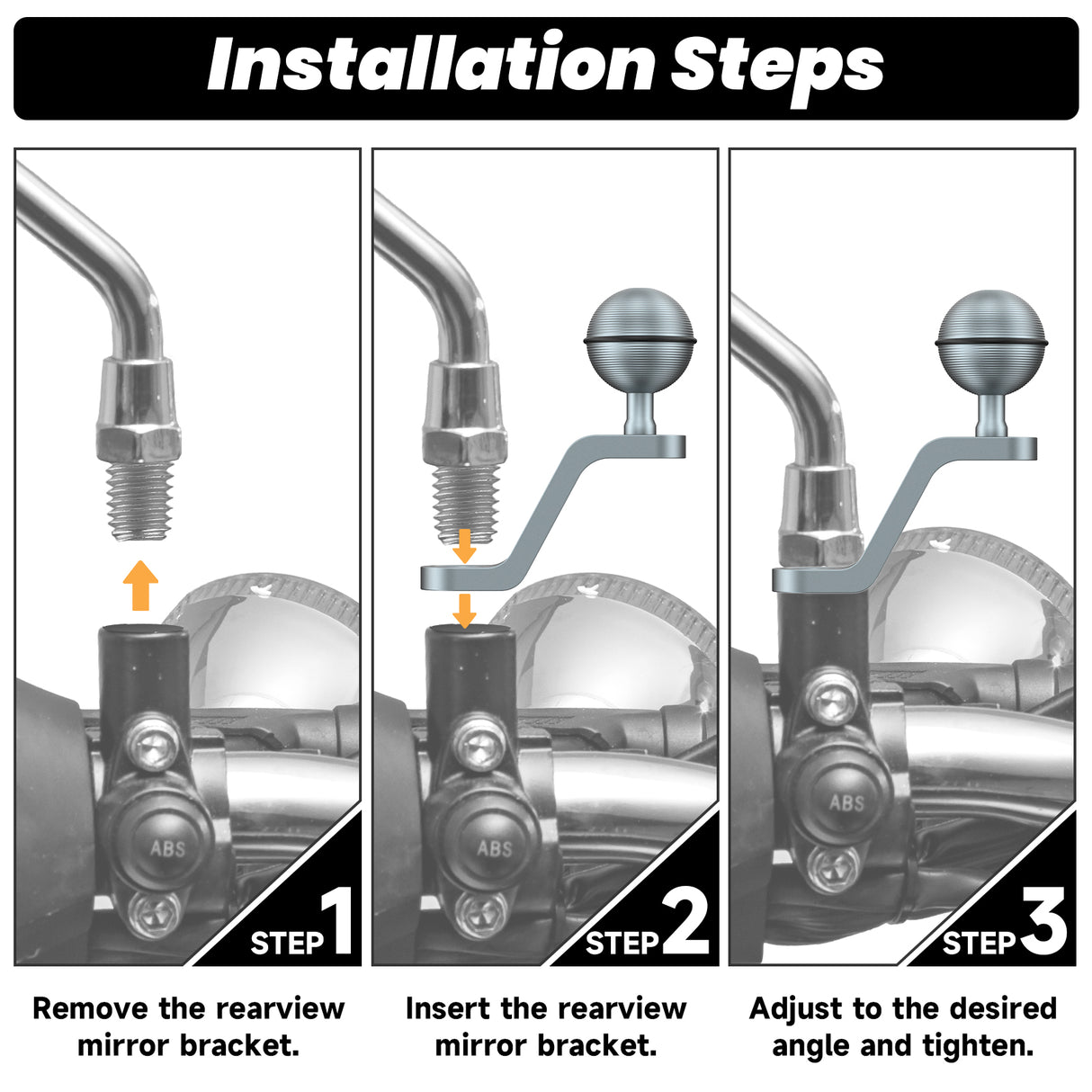 Installation Steps

ABS

STEP 1

Remove the rearview mirror bracket.

ABS

STEP 2

Insert the rearview mirror bracket.

ABS

STEP 3

Adjust to the desired angle and tighten.